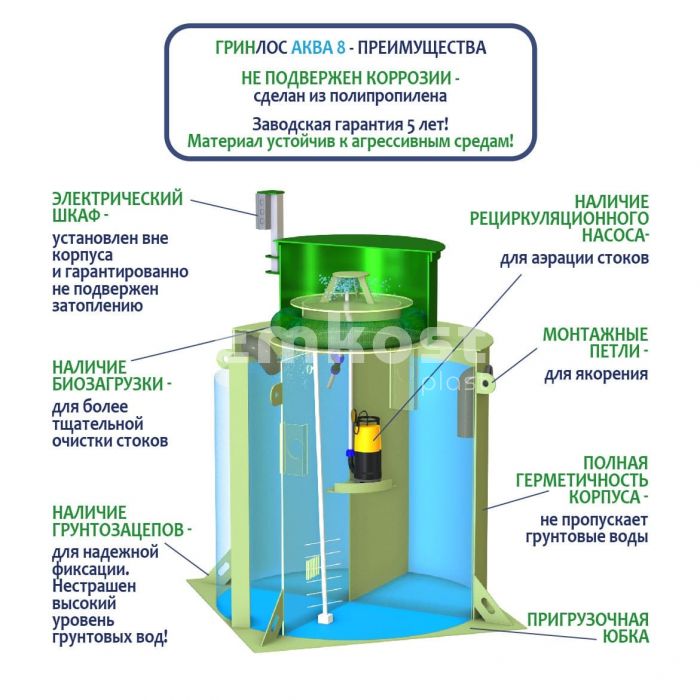 ГРИНЛОС АКВА 8 - ПРЕИМУЩЕСТВА

НЕ ПОДВЕРЖЕН КОРРОЗИИ - сделан из полипропилена

Заводская гарантия 5 лет! Материал устойчив к агрессивным средам!

ЭЛЕКТРИЧЕСКИЙ ШКАФ - установлен вне корпуса и гарантированно не подвержен затоплению

НАЛИЧИЕ БИОЗАГРУЗКИ - для более тщательной очистки стоков

НАЛИЧИЕ ГРУНТОЗАЦЕПОВ - для надежной фиксации. Нестрашен высокий уровень грунтовых вод!

НАЛИЧИЕ РЕЦИРКУЛЯЦИОННОГО НАСОСА- для аэрации стоков

МОНТАЖНЫЕ ПЕТЛИ - для якорения

ПОЛНАЯ ГЕРМЕТИЧНОСТЬ КОРПУСА - не пропускает грунтовые воды

ПРИГРУЗОЧНАЯ ЮБКА

emkost plast