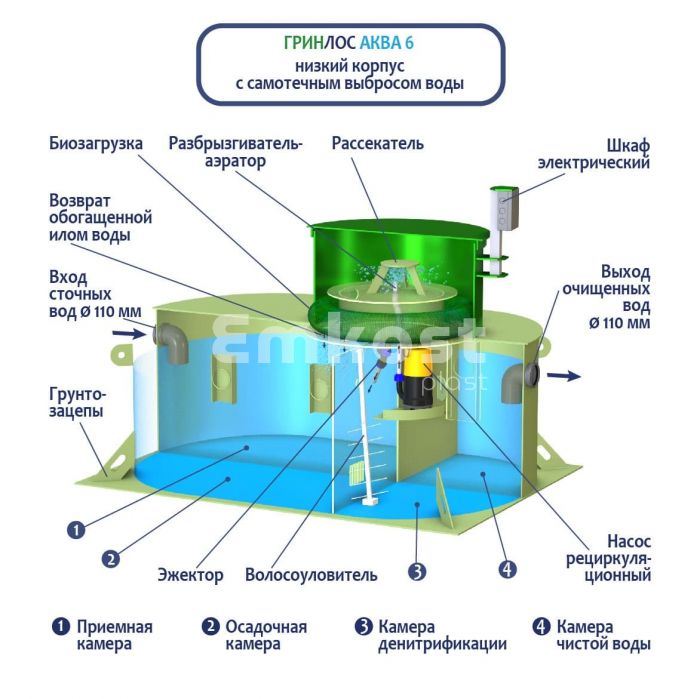 ГРИНЛОС АКВА 6
низкий корпус
с самотечным выбросом воды

Биозагрузка

Разбрызгиватель-аэратор

Рассекатель

Шкаф электрический

Возврат обогащенной илом воды

Вход сточных вод Ø 110 мм

Выход очищенных вод Ø 110 мм

Emkost plast

Грунтозацепы

1

2

Эжектор

Волосоуловитель

3

4

Насос рециркуляционный

1 Приемная камера

2 Осадочная камера

3 Камера денитрификации

4 Камера чистой воды