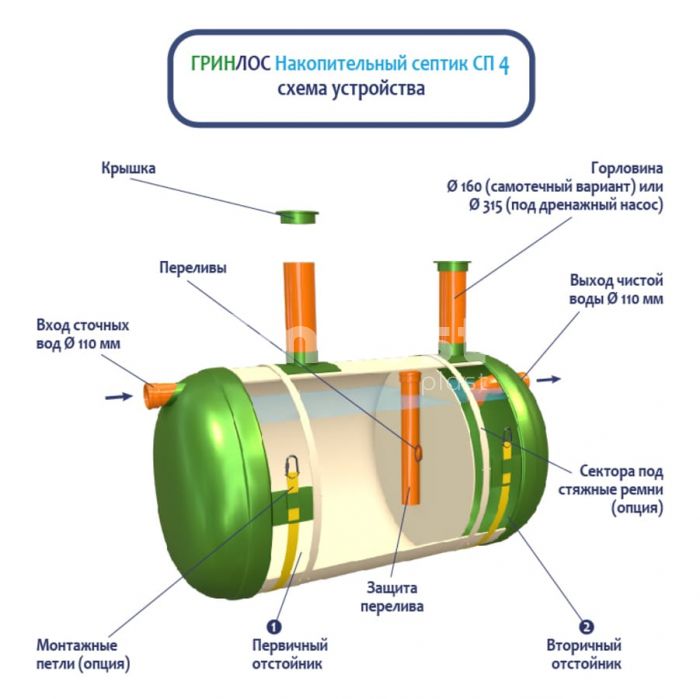 ГРИНЛОС Накопительный септик СП 4
схема устройства

Крышка

Горловина
Ø 160 (самотечный вариант) или
Ø 315 (под дренажный насос)

Переливы

Выход чистой
воды Ø 110 мм

Вход сточных
вод Ø 110 мм

plast

Сектора под
стяжные ремни
(опция)

Защита
перелива

Монтажные
петли (опция)

1
Первичный
отстойник

2
Вторичный
отстойник