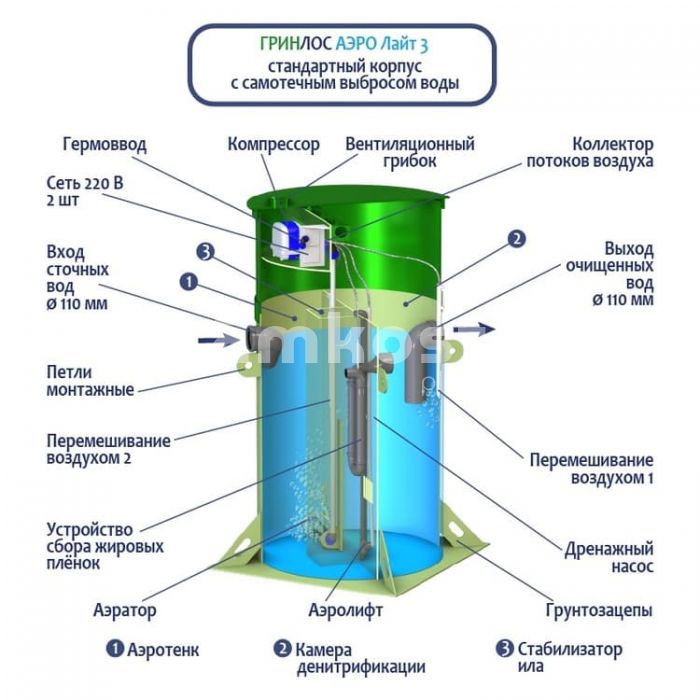 ГРИНЛОС АЭРО Лайт 3
стандартный корпус с самотечным выбросом воды

Гермоввод

Компрессор

Вентиляционный грибок

Коллектор потоков воздуха

Сеть 220 В 2 шт

Вход сточных вод ø 110 мм

3

1

2

Выход очищенных вод ø 110 мм

mkps

Петли монтажные

Перемешивание воздухом 2

Перемешивание воздухом 1

Устройство сбора жировых плёнок

Дренажный насос

Аэратор

Аэролифт

Грунтозацепы

1 Аэротенк

2 Камера денитрификации

3 Стабилизатор ила