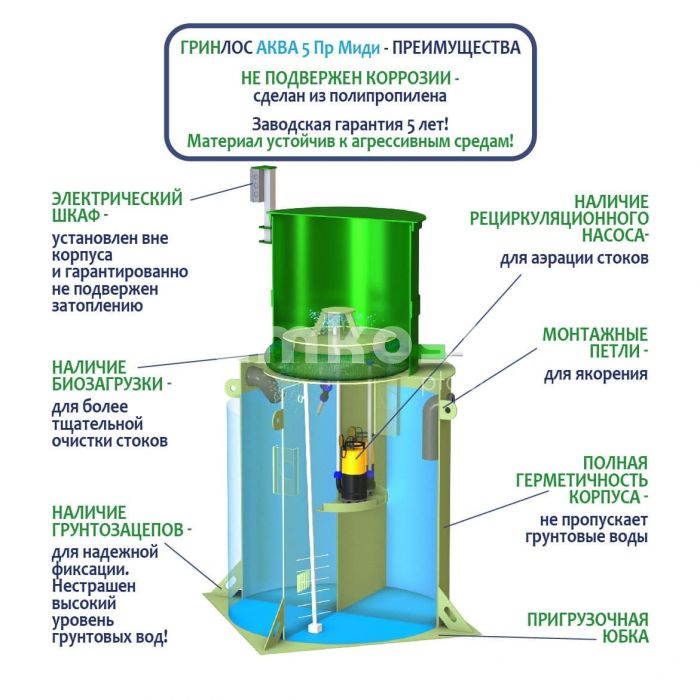 ГРИНЛОС АКВА 5 Пр Миди - ПРЕИМУЩЕСТВА
НЕ ПОДВЕРЖЕН КОРРОЗИИ - сделан из полипропилена
Заводская гарантия 5 лет!
Материал устойчив к агрессивным средам!

ЭЛЕКТРИЧЕСКИЙ ШКАФ - установлен вне корпуса и гарантированно не подвержен затоплению

НАЛИЧИЕ БИОЗАГРУЗКИ - для более тщательной очистки стоков

НАЛИЧИЕ ГРУНТОЗАЦЕПОВ - для надежной фиксации. Нестрашен высокий уровень грунтовых вод!

НАЛИЧИЕ РЕЦИРКУЛЯЦИОННОГО НАСОСА- для аэрации стоков

МОНТАЖНЫЕ ПЕТЛИ - для якорения

ПОЛНАЯ ГЕРМЕТИЧНОСТЬ КОРПУСА - не пропускает грунтовые воды

ПРИГРУЗОЧНАЯ ЮБКА