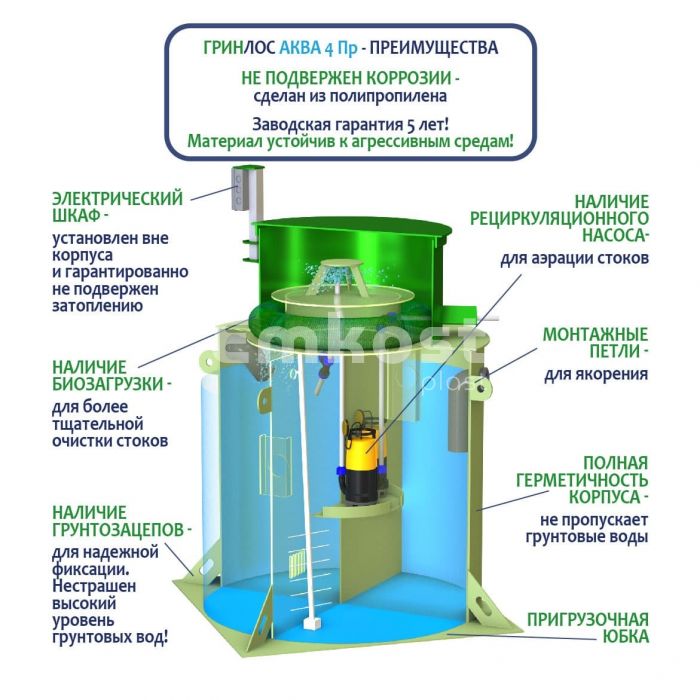 ГРИНЛОС АКВА 4 Пр - ПРЕИМУЩЕСТВА

НЕ ПОДВЕРЖЕН КОРРОЗИИ - сделан из полипропилена

Заводская гарантия 5 лет!
Материал устойчив к агрессивным средам!

ЭЛЕКТРИЧЕСКИЙ ШКАФ - установлен вне корпуса и гарантированно не подвержен затоплению

НАЛИЧИЕ БИОЗАГРУЗКИ - для более тщательной очистки стоков

НАЛИЧИЕ ГРУНТОЗАЦЕПОВ - для надежной фиксации. Нестрашен высокий уровень грунтовых вод!

НАЛИЧИЕ РЕЦИРКУЛЯЦИОННОГО НАСОСА- для аэрации стоков

МОНТАЖНЫЕ ПЕТЛИ - для якорения

ПОЛНАЯ ГЕРМЕТИЧНОСТЬ КОРПУСА - не пропускает грунтовые воды

ПРИГРУЗОЧНАЯ ЮБКА

emkost plast