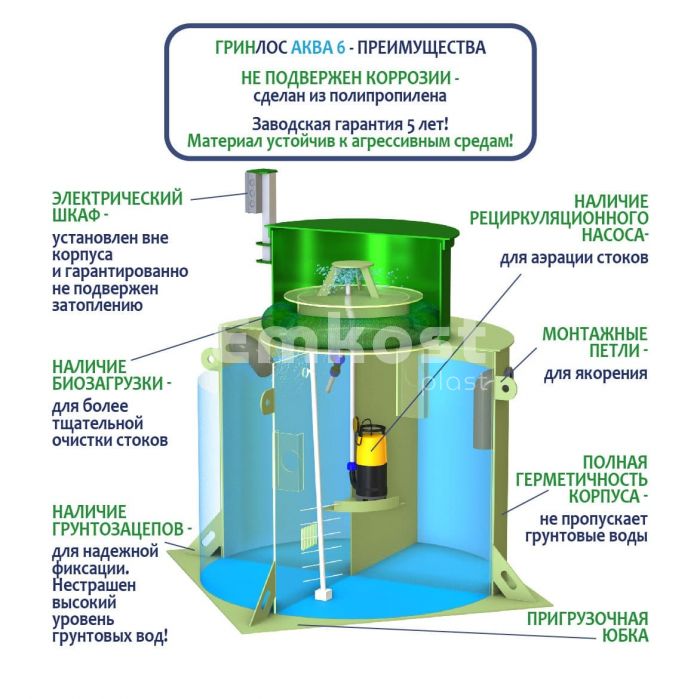 ГРИНЛОС АКВА 6 - ПРЕИМУЩЕСТВА
НЕ ПОДВЕРЖЕН КОРРОЗИИ - сделан из полипропилена
Заводская гарантия 5 лет!
Материал устойчив к агрессивным средам!

ЭЛЕКТРИЧЕСКИЙ ШКАФ - установлен вне корпуса и гарантированно не подвержен затоплению

НАЛИЧИЕ БИОЗАГРУЗКИ - для более тщательной очистки стоков

НАЛИЧИЕ ГРУНТОЗАЦЕПОВ - для надежной фиксации. Нестрашен высокий уровень грунтовых вод!

НАЛИЧИЕ РЕЦИРКУЛЯЦИОННОГО НАСОСА- для аэрации стоков

МОНТАЖНЫЕ ПЕТЛИ - для якорения

ПОЛНАЯ ГЕРМЕТИЧНОСТЬ КОРПУСА - не пропускает грунтовые воды

ПРИГРУЗОЧНАЯ ЮБКА

emkost plast